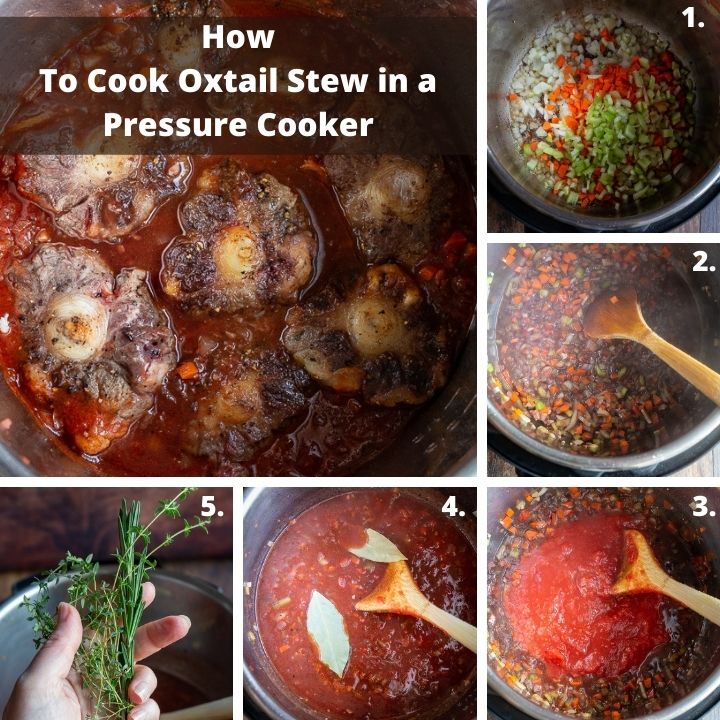 How
To Cook Oxtail Stew in a Pressure Cooker

1.

2.

5.

4.

3.