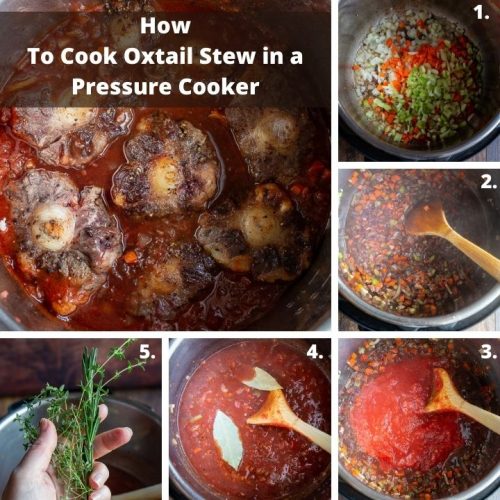 How
To Cook Oxtail Stew in a Pressure Cooker

1.

2.

5.

4.

3.