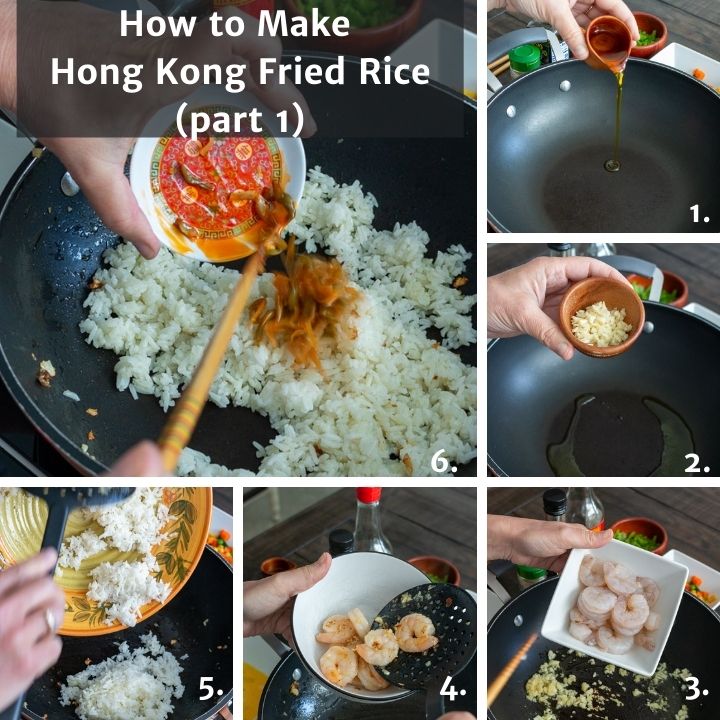 How to Make Hong Kong Fried Rice (part 1)

1.

2.

6.

5.

4.

3.