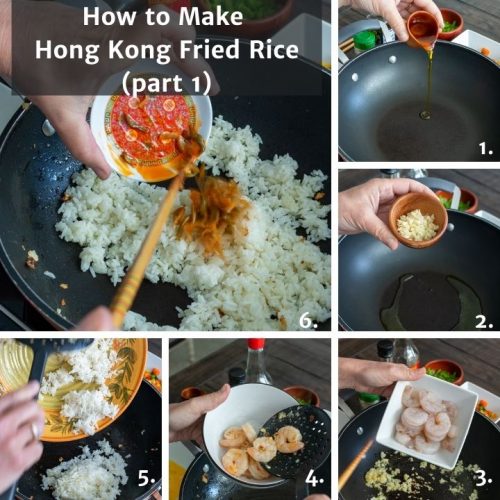 How to Make Hong Kong Fried Rice (part 1)

1.

2.

6.

5.

4.

3.