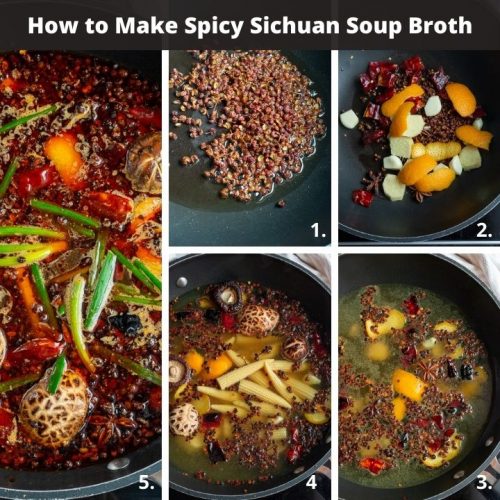 How to Make Spicy Sichuan Soup Broth

1.

2.

5.

4

3.